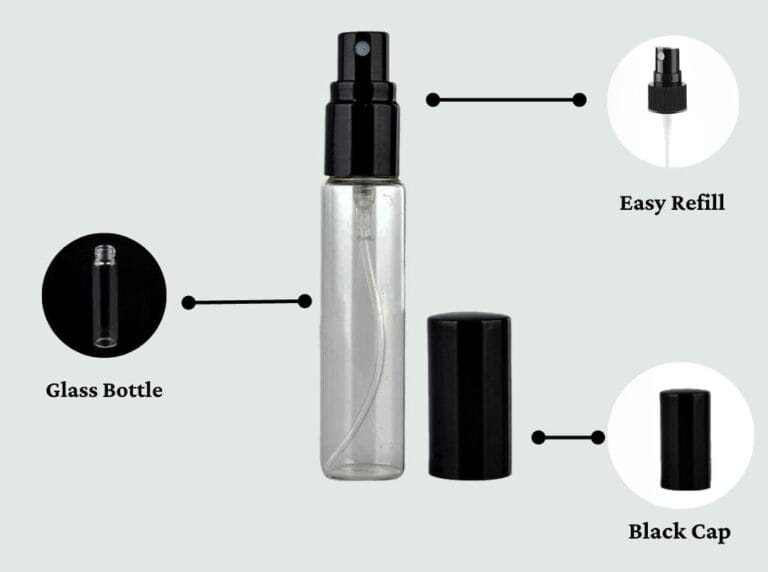 Easy Refill

Glass Bottle

Black Cap